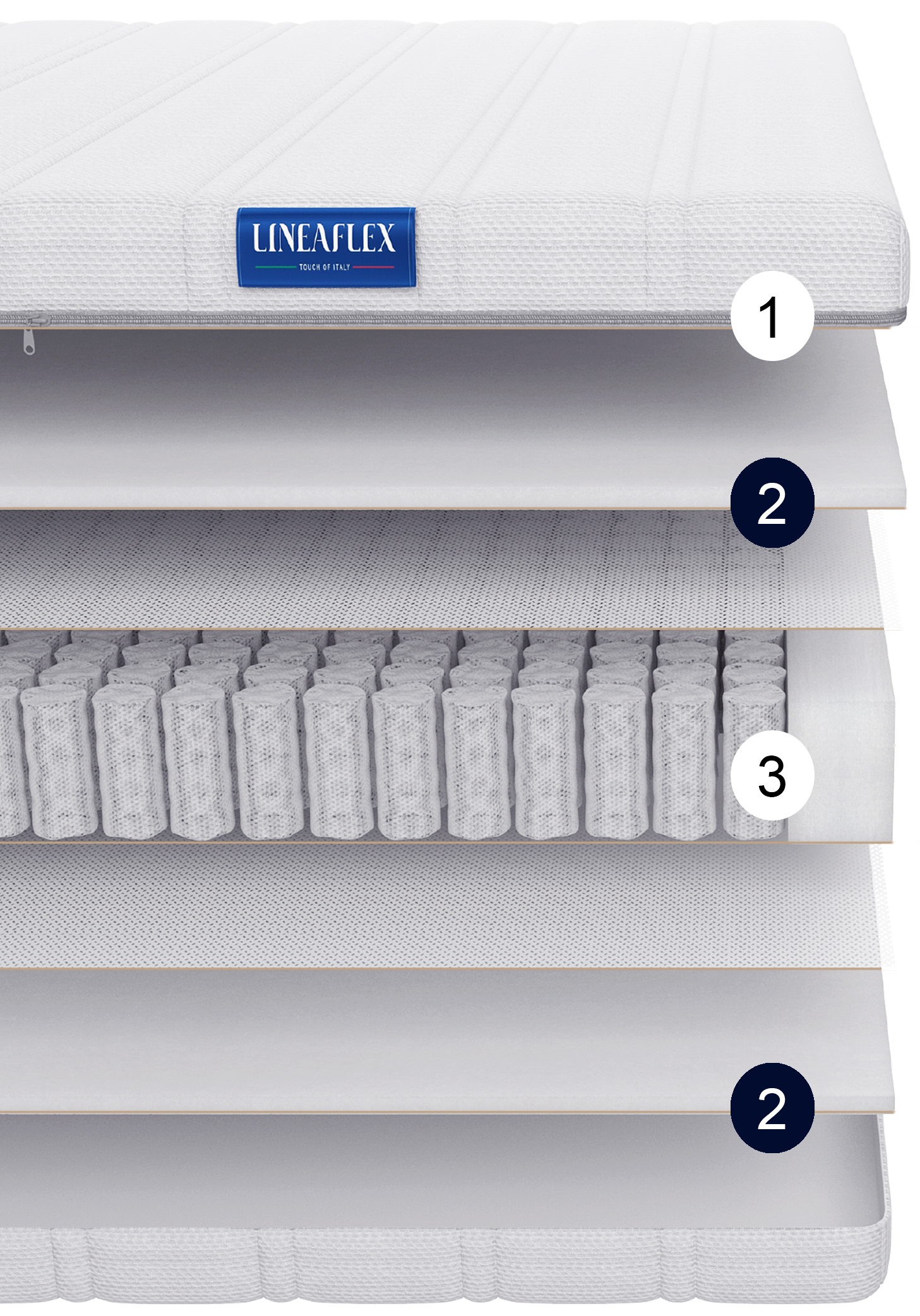 LINEAFLEX
TOUCH OF ITALY

1

2

3

2