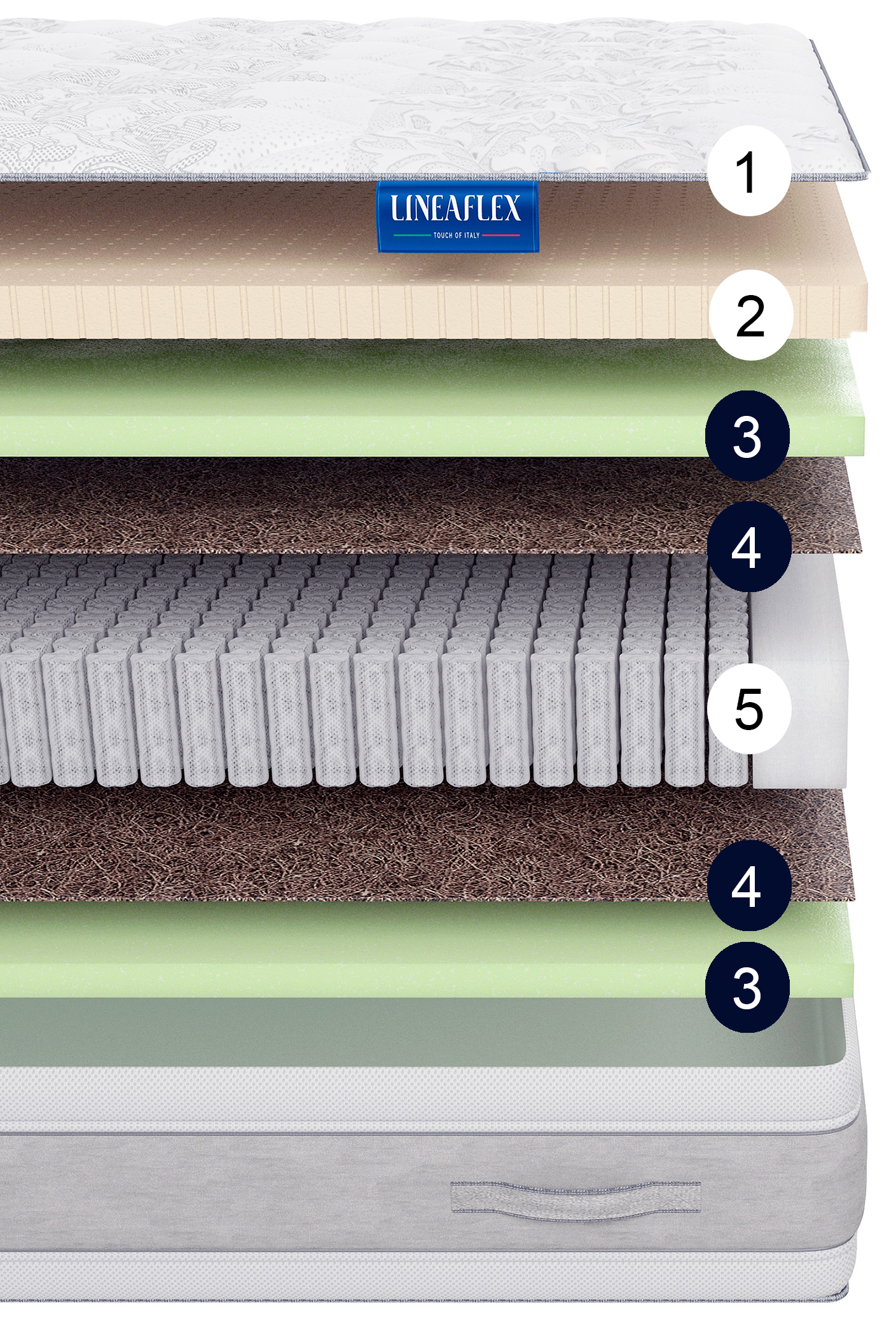 LINEAFLEX
TOUCH OF ITALY

1
2
3
4
5
4
3